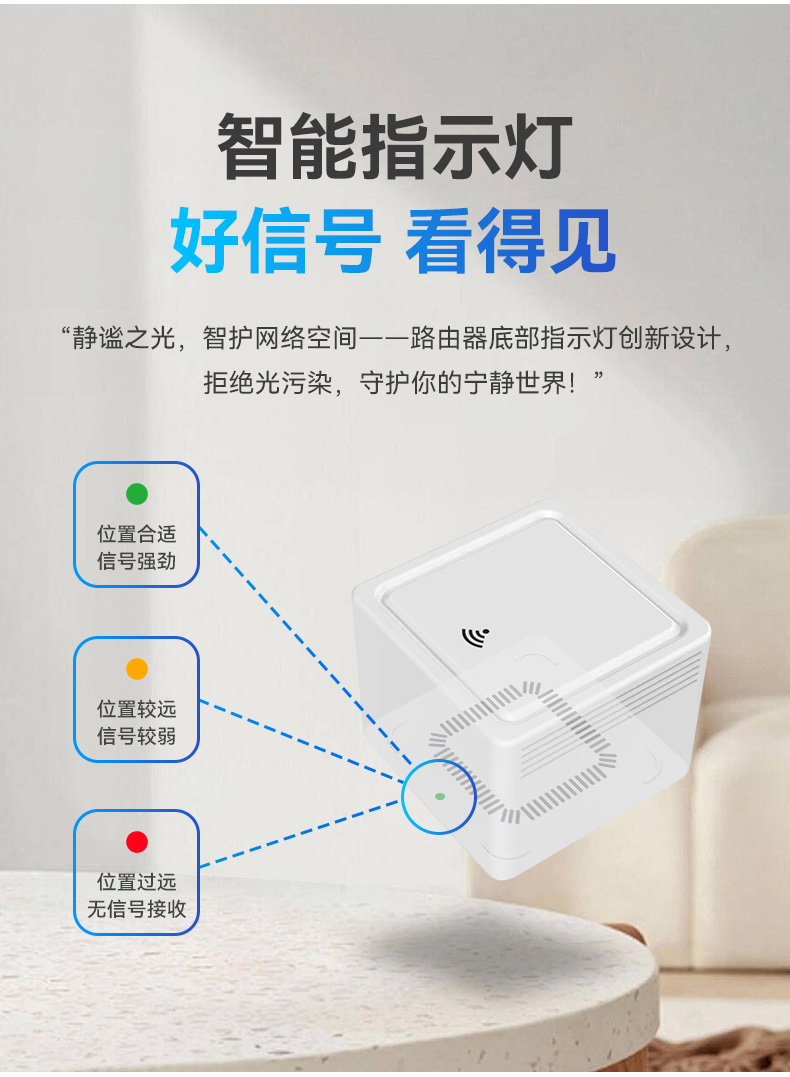 智能指示灯

好信号 看得见

“静谧之光，智护网络空间——路由器底部指示灯创新设计，拒绝光污染，守护你的宁静世界！”

位置合适
信号强劲

位置较远
信号较弱

位置过远
无信号接收